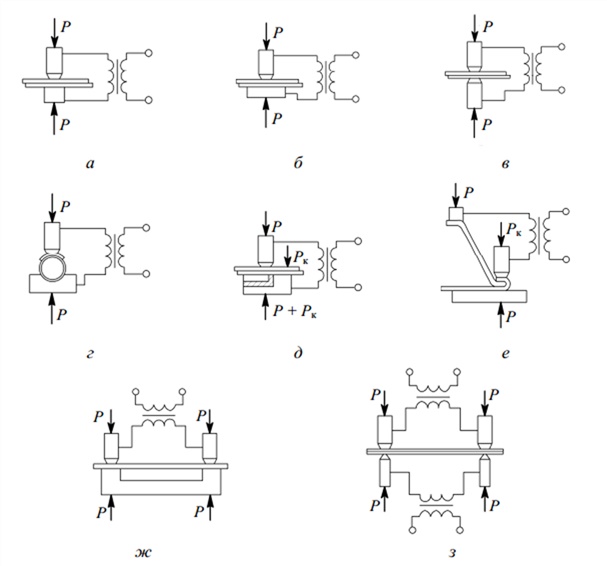 $P$
$P$
а

$P$
$P$
б

$P$
$P$
в

$P$
$P$
г

$P$
$P_к$
$P + P_к$
д

$P$
$P_к$
$P$
е

$P$ $P$
$P$ $P$
ж

$P$ $P$
$P$ $P$
з